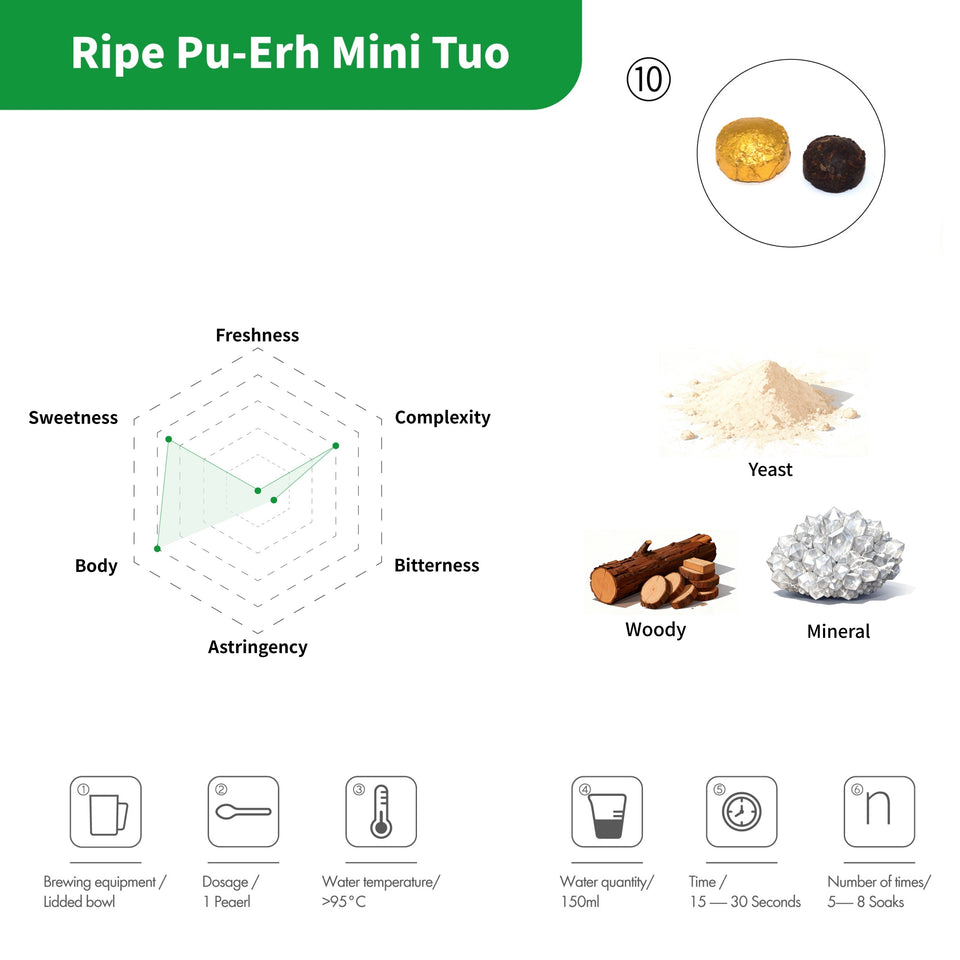 Ripe Pu-Erh Mini Tuo

⑩

Freshness
Complexity
Bitterness
Astringency
Body
Sweetness

Yeast

Woody

Mineral

①
Brewing equipment / Lidded bowl

②
Dosage / 1 Peaerl

③
Water temperature/ >95°C

④
Water quantity/ 150ml

⑤
Time / 15 — 30 Seconds

⑥
Number of times/ 5— 8 Soaks